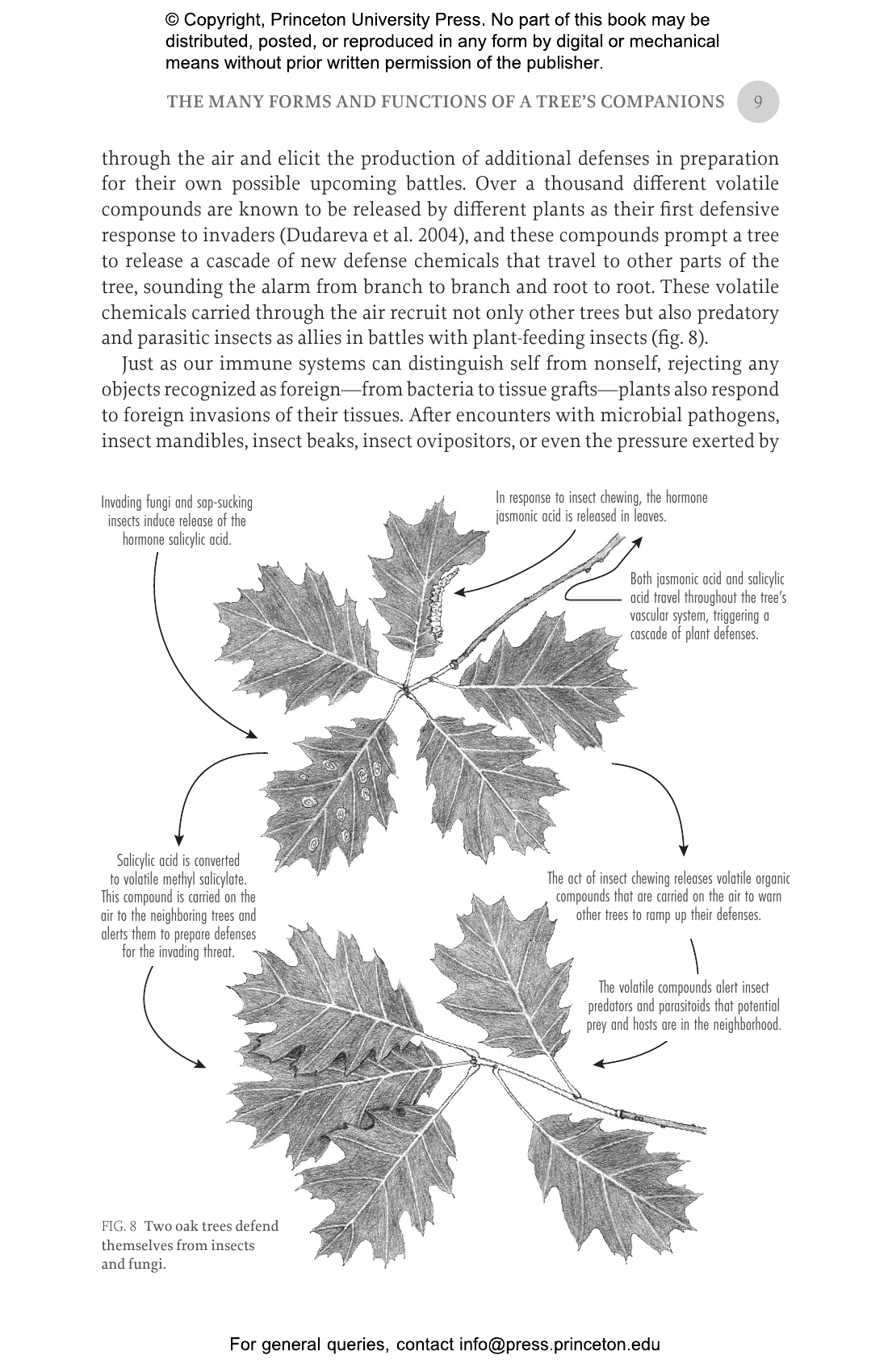 © Copyright, Princeton University Press. No part of this book may be distributed, posted, or reproduced in any form by digital or mechanical means without prior written permission of the publisher.

THE MANY FORMS AND FUNCTIONS OF A TREE'S COMPANIONS 9

through the air and elicit the production of additional defenses in preparation for their own possible upcoming battles. Over a thousand different volatile compounds are known to be released by different plants as their first defensive response to invaders (Dudareva et al. 2004), and these compounds prompt a tree to release a cascade of new defense chemicals that travel to other parts of the tree, sounding the alarm from branch to branch and root to root. These volatile chemicals carried through the air recruit not only other trees but also predatory and parasitic insects as allies in battles with plant-feeding insects (fig. 8).

Just as our immune systems can distinguish self from nonself, rejecting any objects recognized as foreign—from bacteria to tissue grafts—plants also respond to foreign invasions of their tissues. After encounters with microbial pathogens, insect mandibles, insect beaks, insect ovipositors, or even the pressure exerted by

Invading fungi and sap-sucking insects induce release of the hormone salicylic acid.

In response to insect chewing, the hormone jasmonic acid is released in leaves.

Both jasmonic acid and salicylic acid travel throughout the tree's vascular system, triggering a cascade of plant defenses.

Salicylic acid is converted to volatile methyl salicylate. This compound is carried on the air to the neighboring trees and alerts them to prepare defenses for the invading threat.

The act of insect chewing releases volatile organic compounds that are carried on the air to warn other trees to ramp up their defenses.

The volatile compounds alert insect predators and parasitoids that potential prey and hosts are in the neighborhood.

FIG. 8 Two oak trees defend themselves from insects and fungi.

For general queries, contact info@press.princeton.edu